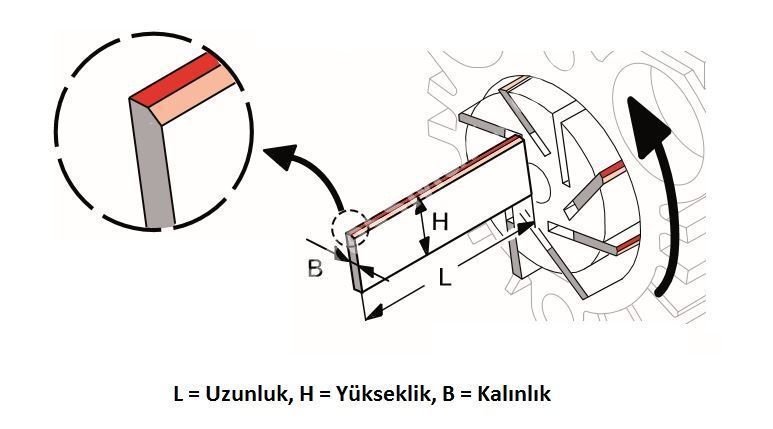 H
B
L

L = Uzunluk, H = Yükseklik, B = Kalınlık